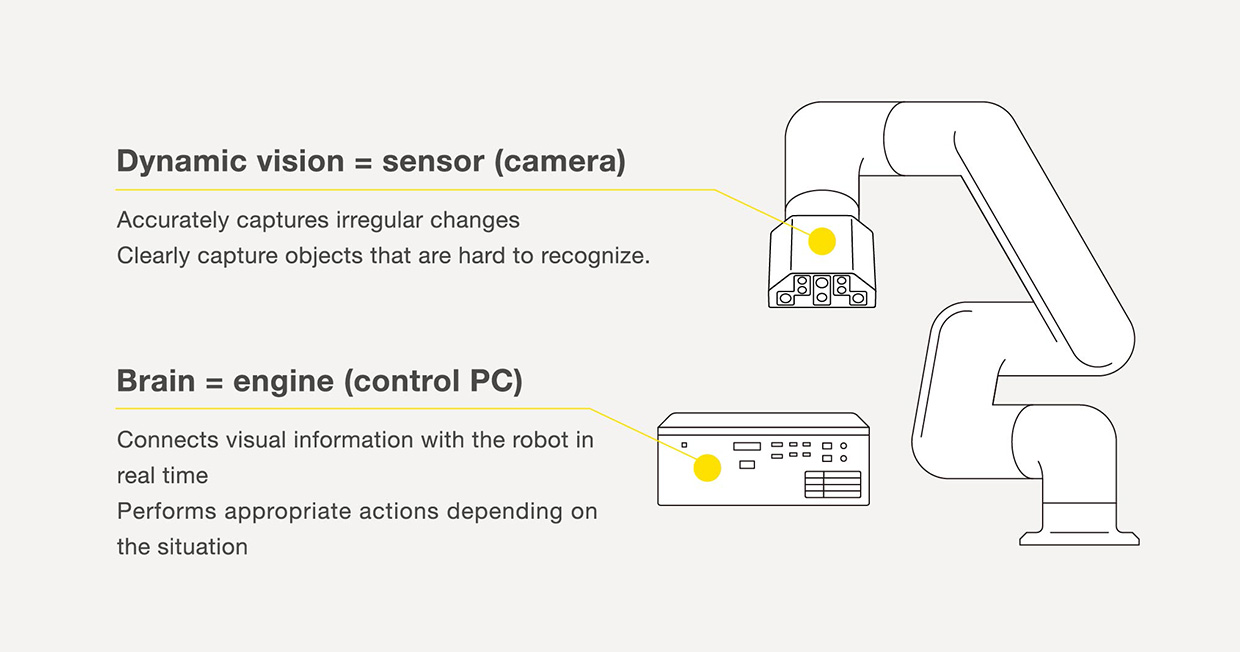 Dynamic vision = sensor (camera)

Accurately captures irregular changes
Clearly capture objects that are hard to recognize.

Brain = engine (control PC)

Connects visual information with the robot in real time
Performs appropriate actions depending on the situation