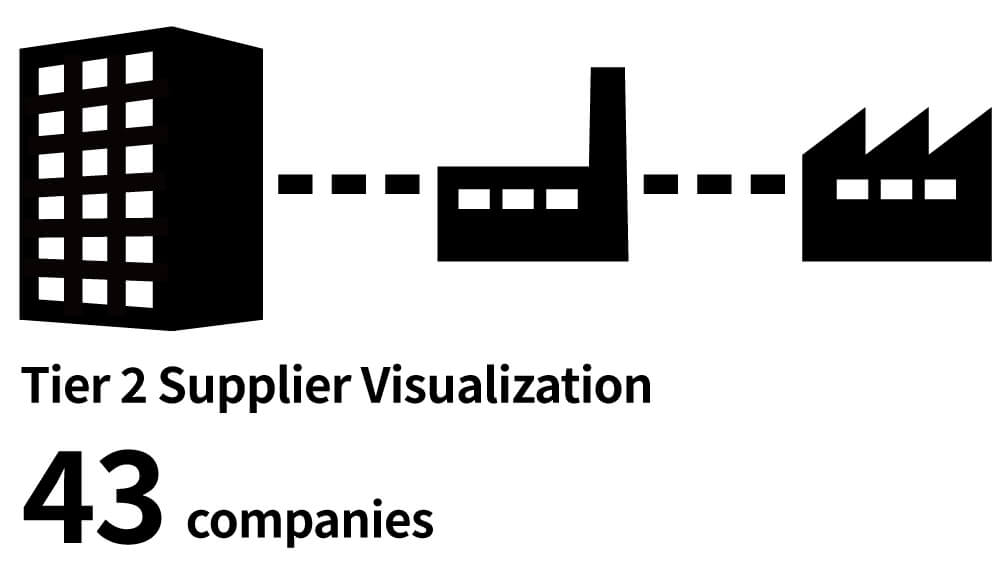 Tier 2 Supplier Visualization

43 companies